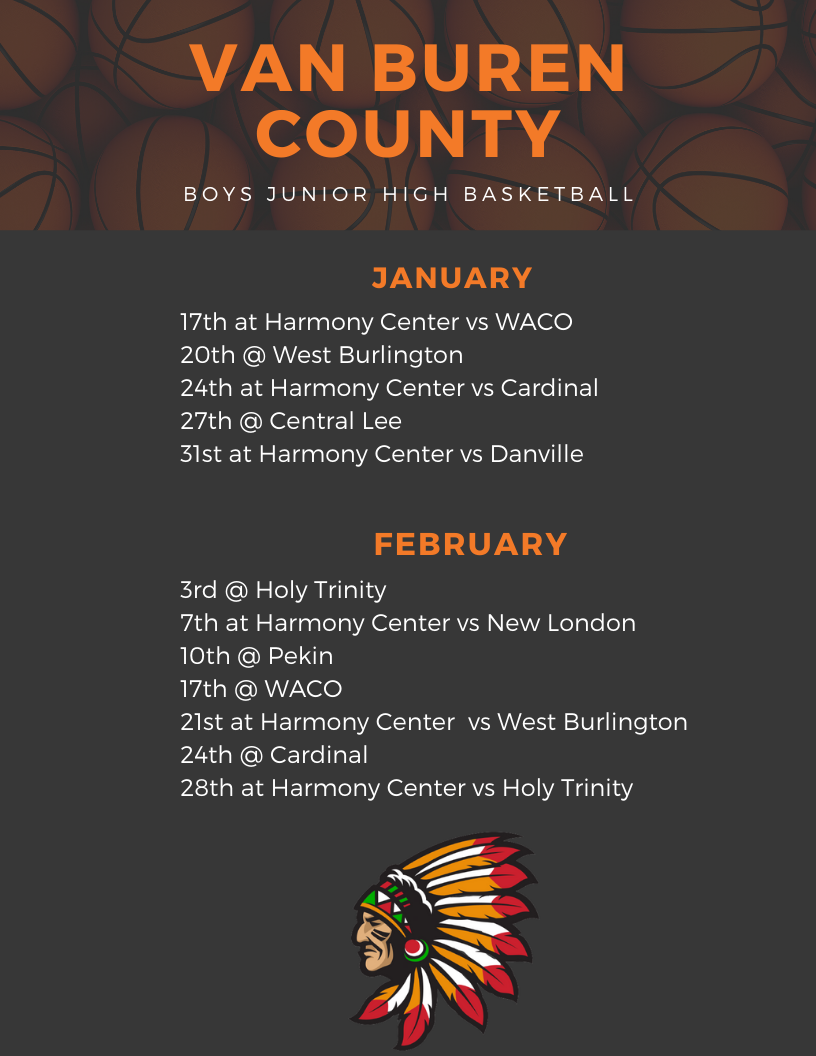 VAN BUREN COUNTY

BOYS JUNIOR HIGH BASKETBALL

JANUARY

17th at Harmony Center vs WACO
20th @ West Burlington
24th at Harmony Center vs Cardinal
27th @ Central Lee
31st at Harmony Center vs Danville

FEBRUARY

3rd @ Holy Trinity
7th at Harmony Center vs New London
10th @ Pekin
17th @ WACO
21st at Harmony Center vs West Burlington
24th @ Cardinal
28th at Harmony Center vs Holy Trinity